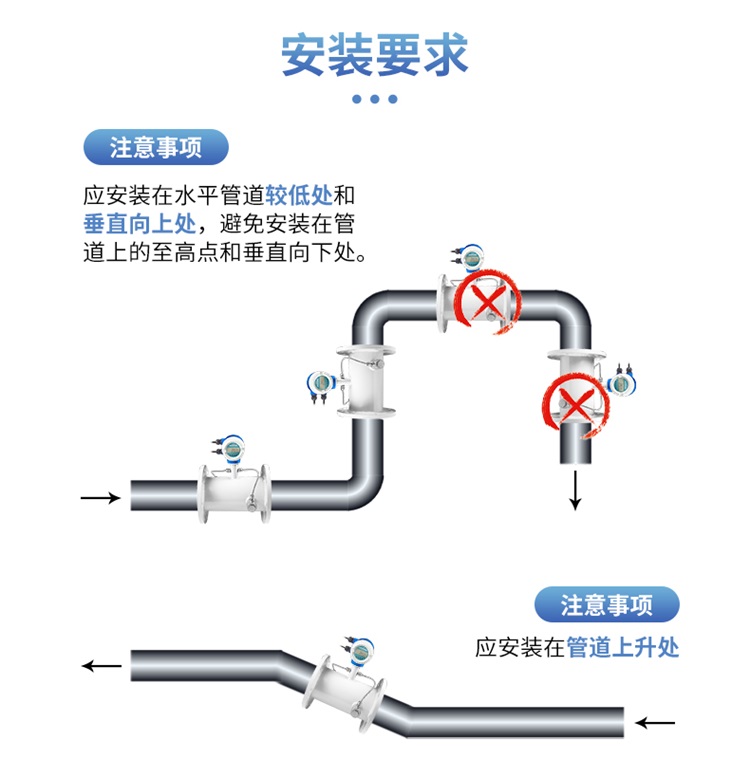 安装要求

注意事项

应安装在水平管道较低处和垂直向上处，避免安装在管道上的至高点和垂直向下处。

注意事项

应安装在管道上升处